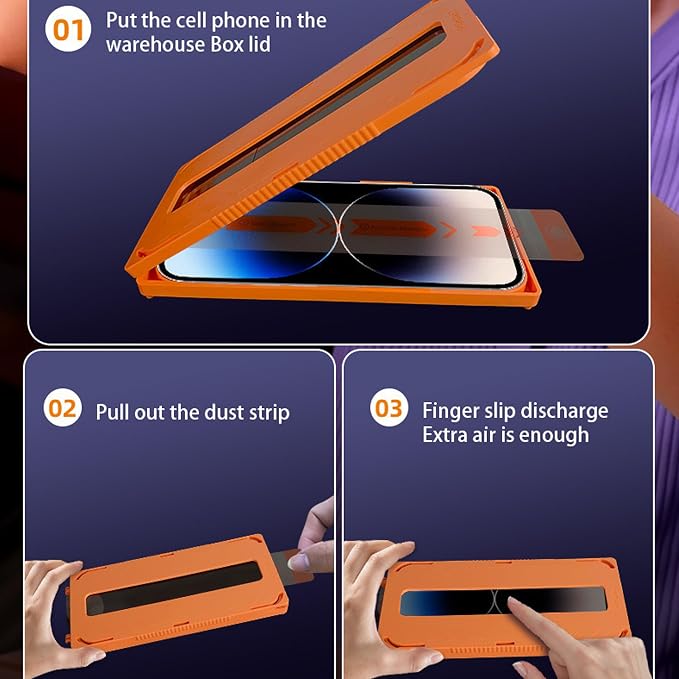 01 Put the cell phone in the warehouse Box lid

02 Pull out the dust strip

03 Finger slip discharge
Extra air is enough