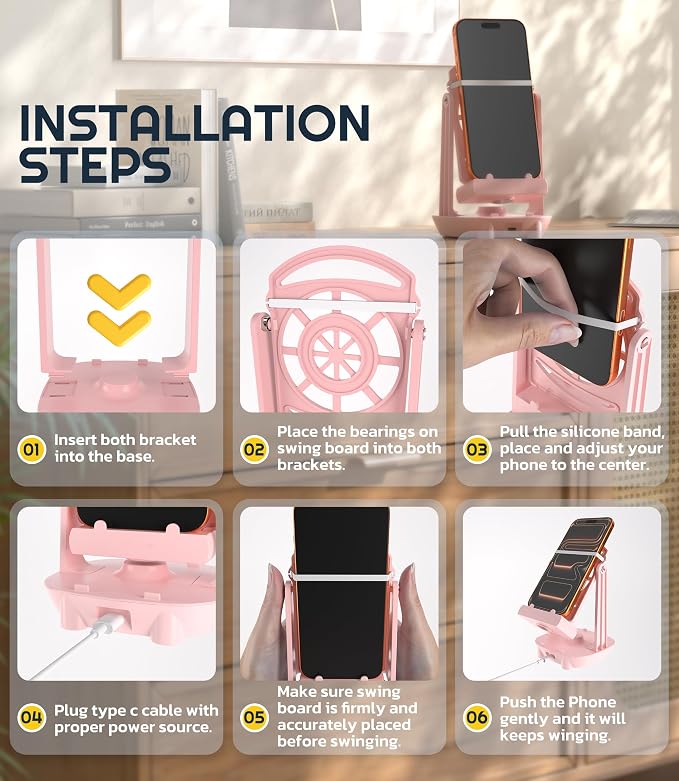 INSTALLATION STEPS

01 Insert both bracket into the base.

02 Place the bearings on swing board into both brackets.

03 Pull the silicone band, place and adjust your phone to the center.

04 Plug type c cable with proper power source.

05 Make sure swing board is firmly and accurately placed before swinging.

06 Push the Phone gently and it will keeps winging.