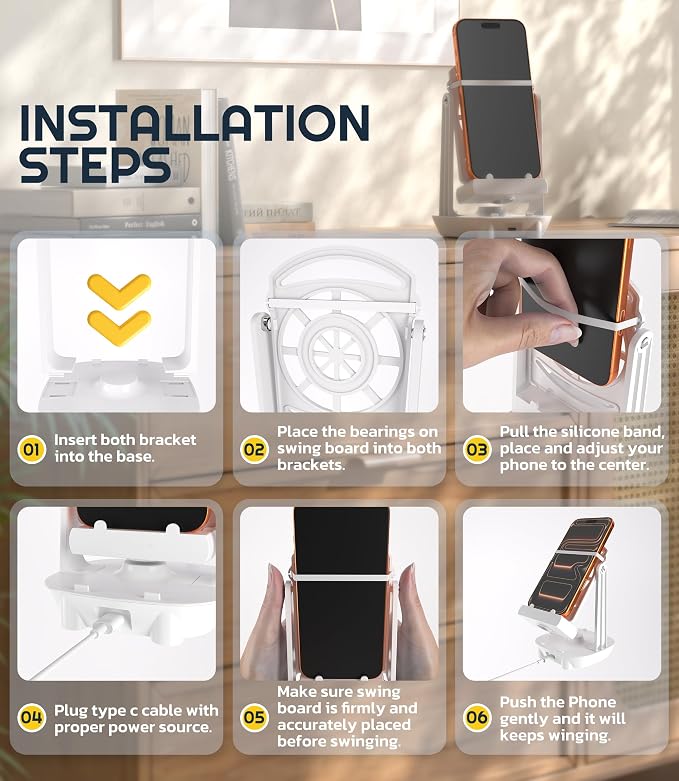 INSTALLATION STEPS

01 Insert both bracket into the base.

02 Place the bearings on swing board into both brackets.

03 Pull the silicone band, place and adjust your phone to the center.

04 Plug type c cable with proper power source.

05 Make sure swing board is firmly and accurately placed before swinging.

06 Push the Phone gently and it will keeps winging.