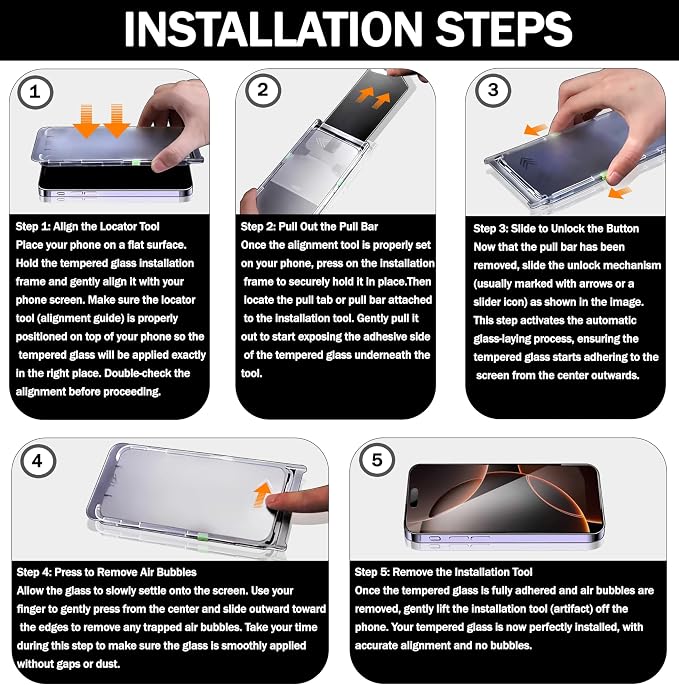 INSTALLATION STEPS

1

Step 1: Align the Locator Tool
Place your phone on a flat surface. Hold the tempered glass installation frame and gently align it with your phone screen. Make sure the locator tool (alignment guide) is properly positioned on top of your phone so the tempered glass will be applied exactly in the right place. Double-check the alignment before proceeding.

2

Step 2: Pull Out the Pull Bar
Once the alignment tool is properly set on your phone, press on the installation frame to securely hold it in place.Then locate the pull tab or pull bar attached to the installation tool. Gently pull it out to start exposing the adhesive side of the tempered glass underneath the tool.

3

Step 3: Slide to Unlock the Button
Now that the pull bar has been removed, slide the unlock mechanism (usually marked with arrows or a slider icon) as shown in the image. This step activates the automatic glass-laying process, ensuring the tempered glass starts adhering to the screen from the center outwards.

4

Step 4: Press to Remove Air Bubbles
Allow the glass to slowly settle onto the screen. Use your finger to gently press from the center and slide outward toward the edges to remove any trapped air bubbles. Take your time during this step to make sure the glass is smoothly applied without gaps or dust.

5

Step 5: Remove the Installation Tool
Once the tempered glass is fully adhered and air bubbles are removed, gently lift the installation tool (artifact) off the phone. Your tempered glass is now perfectly installed, with accurate alignment and no bubbles.